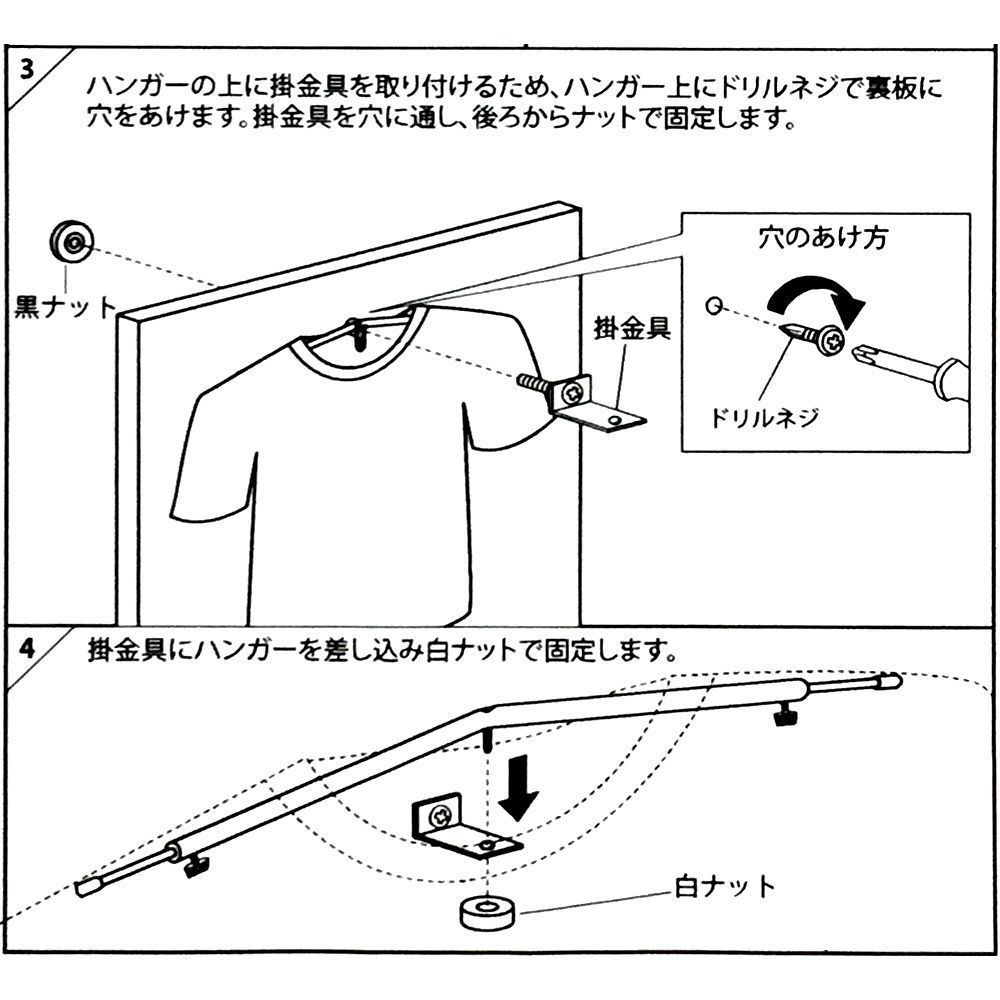 3

ハンガーの上に掛金具を取り付けるため、ハンガー上にドリルネジで裏板に穴をあけます。掛金具を穴に通し、後ろからナットで固定します。

黒ナット

掛金具

穴のあけ方

ドリルネジ

4

掛金具にハンガーを差し込み白ナットで固定します。

白ナット