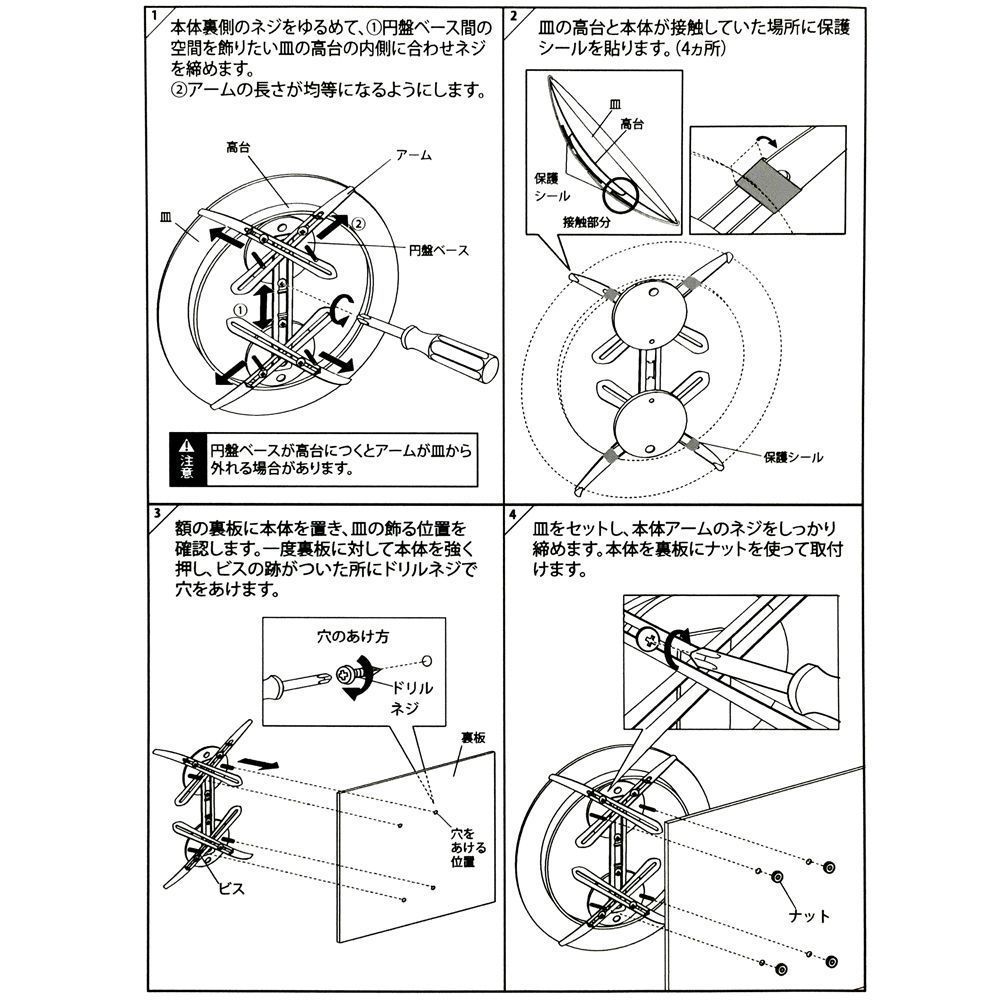 1
本体裏側のネジをゆるめて、①円盤ベース間の空間を飾りたい皿の高台の内側に合わせネジを締めます。
②アームの長さが均等になるようにします。

高台
アーム
皿
②
円盤ベース
①

注意
円盤ベースが高台につくとアームが皿から外れる場合があります。

2
皿の高台と本体が接触していた場所に保護シールを貼ります。(4ヵ所)

皿
高台
保護シール
接触部分
保護シール

3
額の裏板に本体を置き、皿の飾る位置を確認します。一度裏板に対して本体を強く押し、ビスの跡がついた所にドリルネジで穴をあけます。

穴のあけ方
ドリルネジ
裏板
穴をあける位置
ビス

4
皿をセットし、本体アームのネジをしっかり締めます。本体を裏板にナットを使って取付けます。

ナット