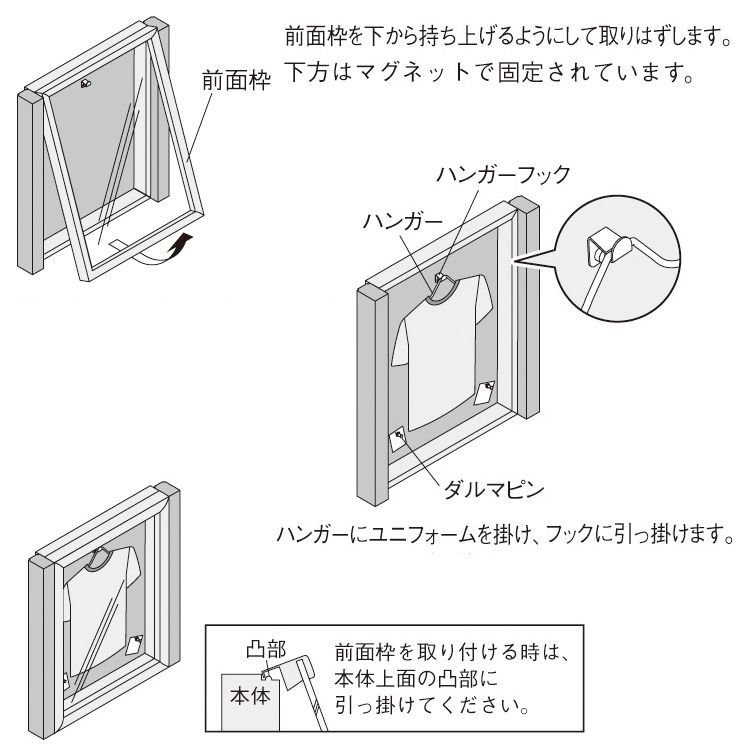 前面枠を下から持ち上げるようにして取りはずします。
下方はマグネットで固定されています。

前面枠

ハンガーフック

ハンガー

ダルマピン

ハンガーにユニフォームを掛け、フックに引っ掛けます。

凸部

本体

前面枠を取り付ける時は、本体上面の凸部に引っ掛けてください。