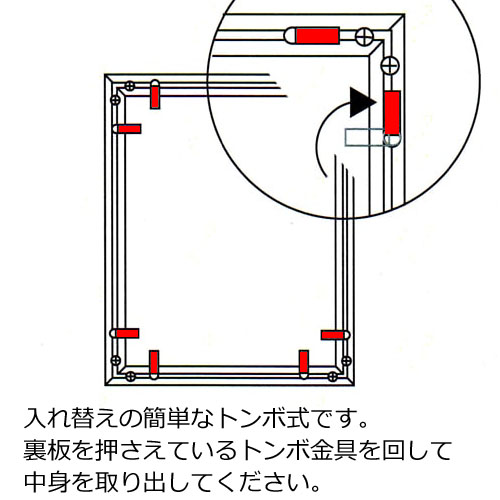 入れ替えの簡単なトンボ式です。
裏板を押さえているトンボ金具を回して
中身を取り出してください。