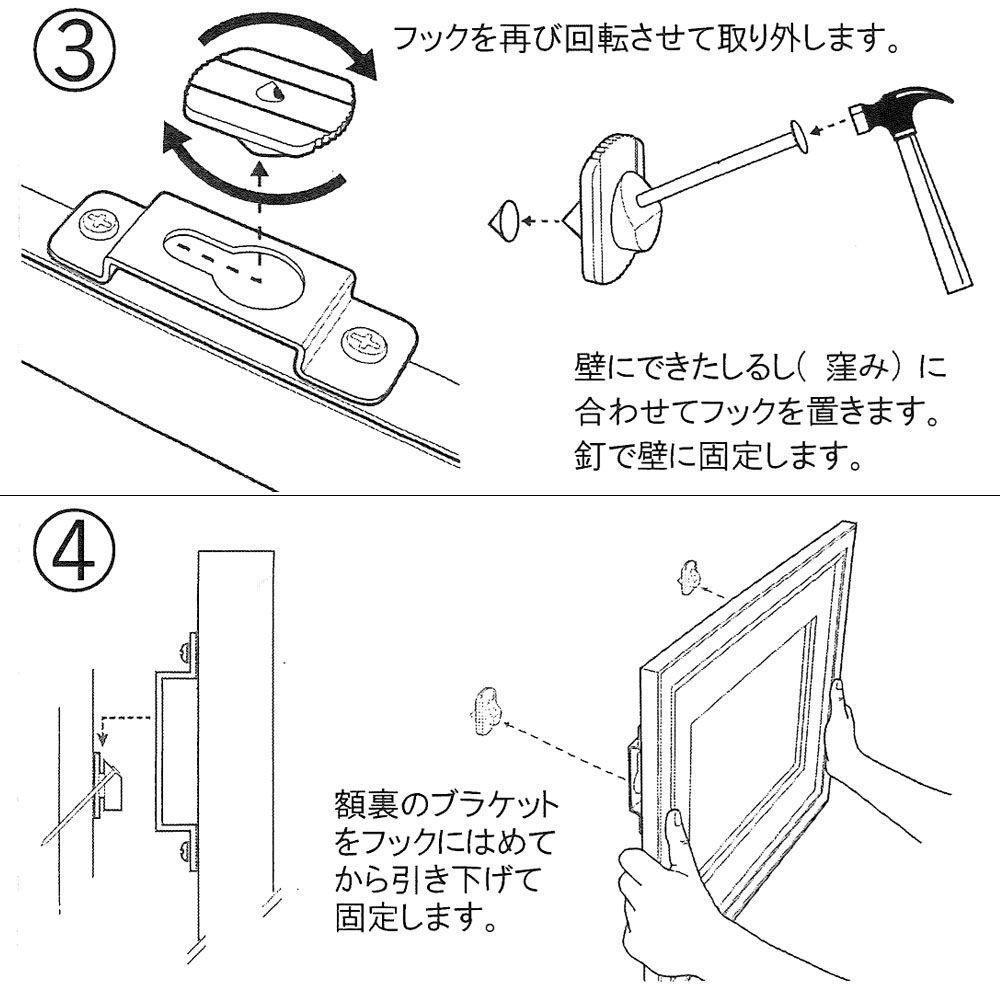 ③

フックを再び回転させて取り外します。

壁にできたしるし（ 窪み）に合わせてフックを置きます。釘で壁に固定します。

④

額裏のブラケットをフックにはめてから引き下げて固定します。