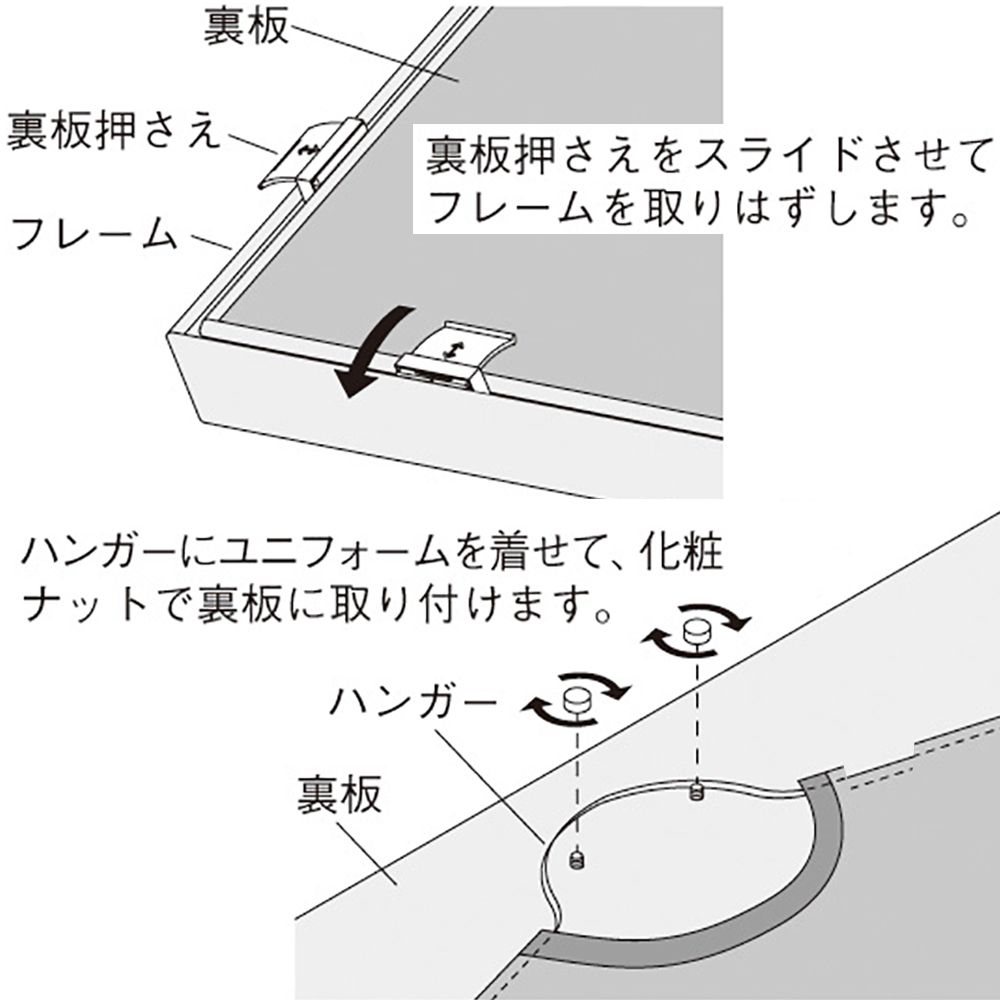 裏板

裏板押さえ

フレーム

裏板押さえをスライドさせてフレームを取りはずします。

ハンガーにユニフォームを着せて、化粧ナットで裏板に取り付けます。

ハンガー

裏板