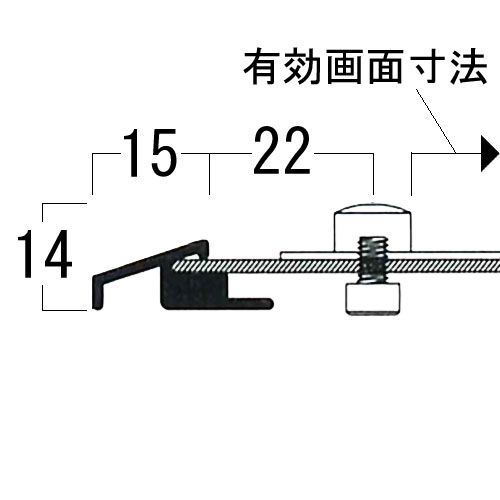 有効画面寸法

15

22

14